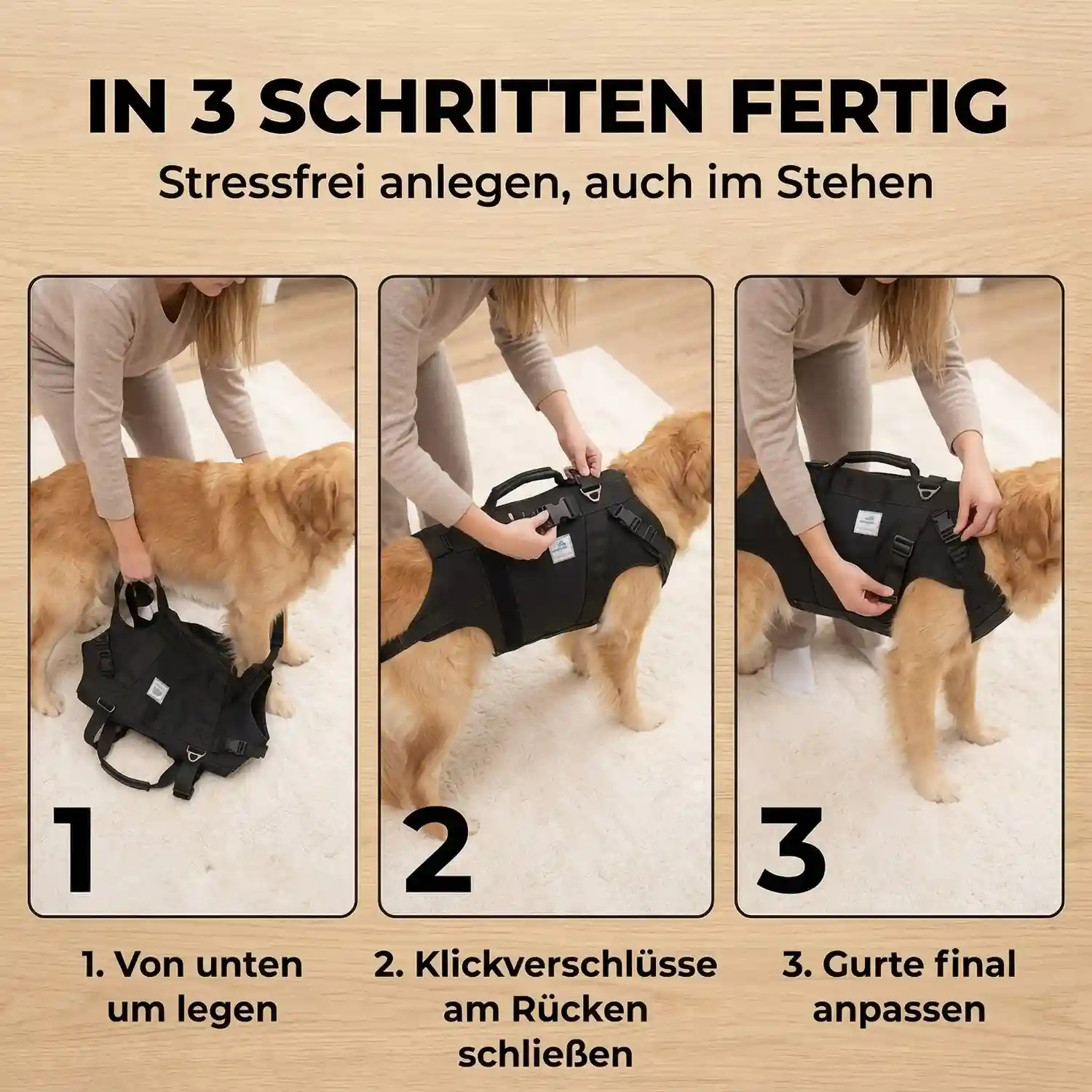 IN 3 SCHRITTEN FERTIG

Stressfrei anlegen, auch im Stehen

1

2

3

1. Von unten um legen

2. Klickverschlüsse am Rücken schließen

3. Gurte final anpassen