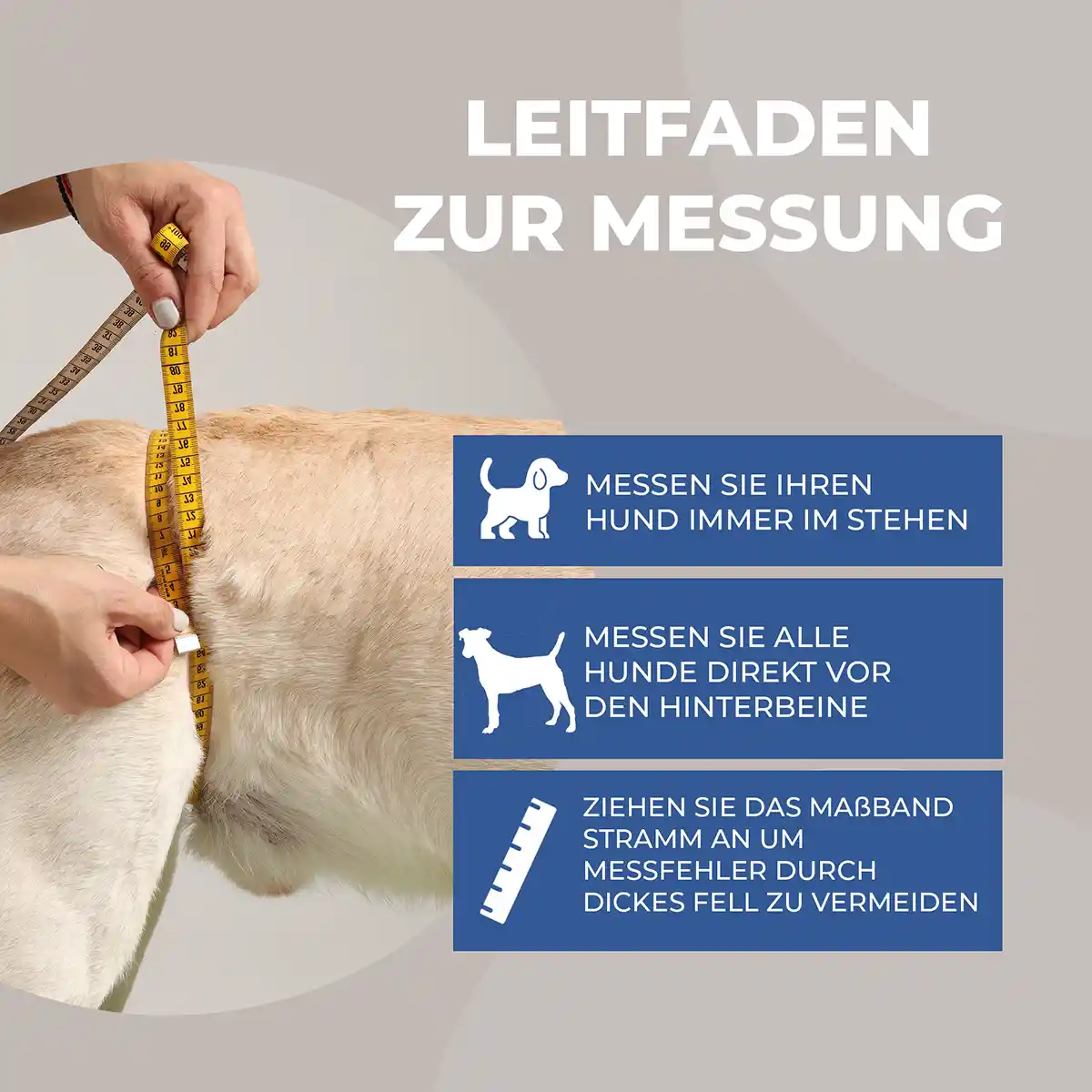 LEITFADEN ZUR MESSUNG

MESSEN SIE IHREN HUND IMMER IM STEHEN

MESSEN SIE ALLE HUNDE DIREKT VOR DEN HINTERBEINE

ZIEHEN SIE DAS MAßBAND STRAMM AN UM MESSFEHLER DURCH DICKES FELL ZU VERMEIDEN