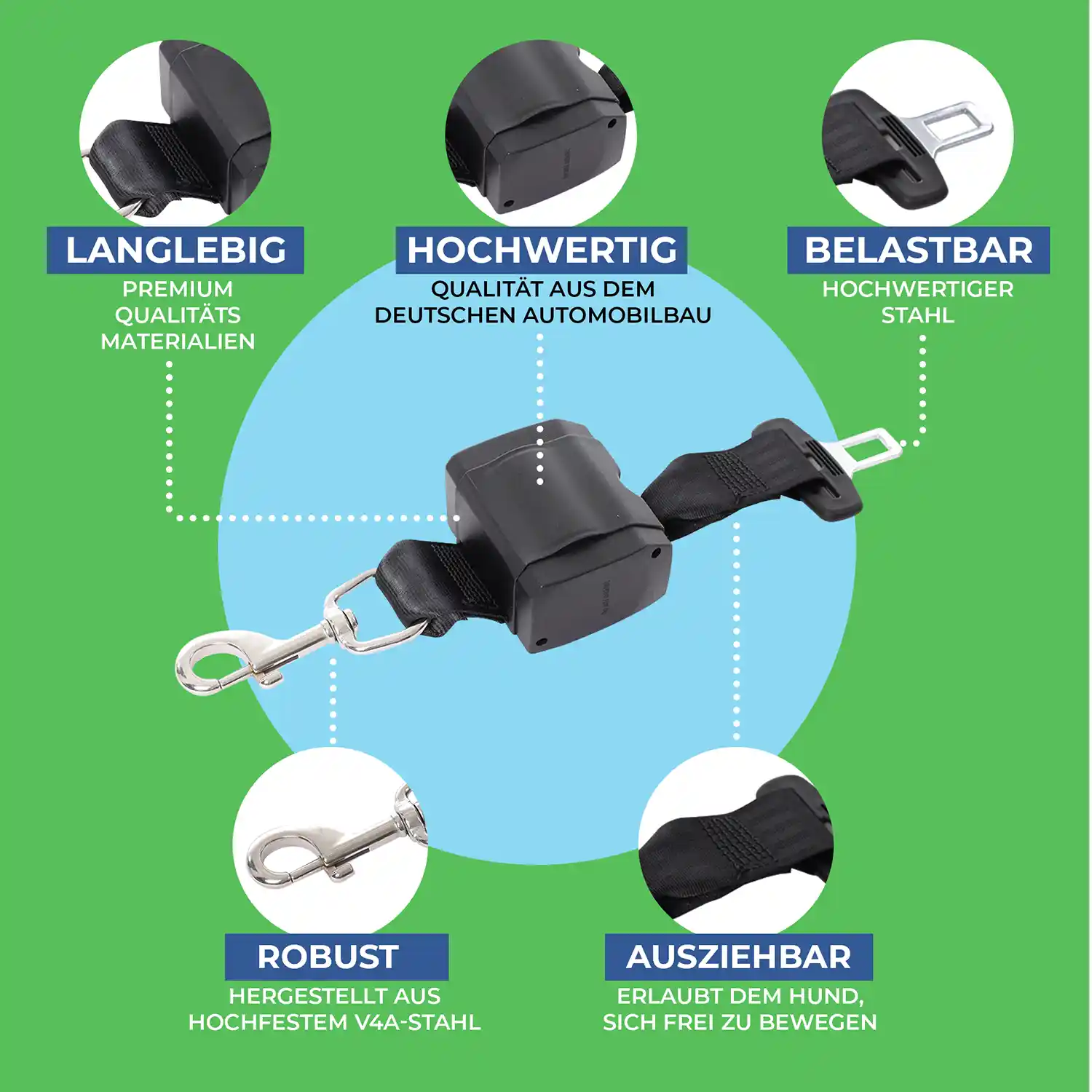 LANGLEBIG
PREMIUM QUALITÄTS MATERIALIEN

HOCHWERTIG
QUALITÄT AUS DEM DEUTSCHEN AUTOMOBILBAU

BELASTBAR
HOCHWERTIGER STAHL

ROBUST
HERGESTELLT AUS HOCHFESTEM V4A-STAHL

AUSZIEHBAR
ERLAUBT DEM HUND, SICH FREI ZU BEWEGEN